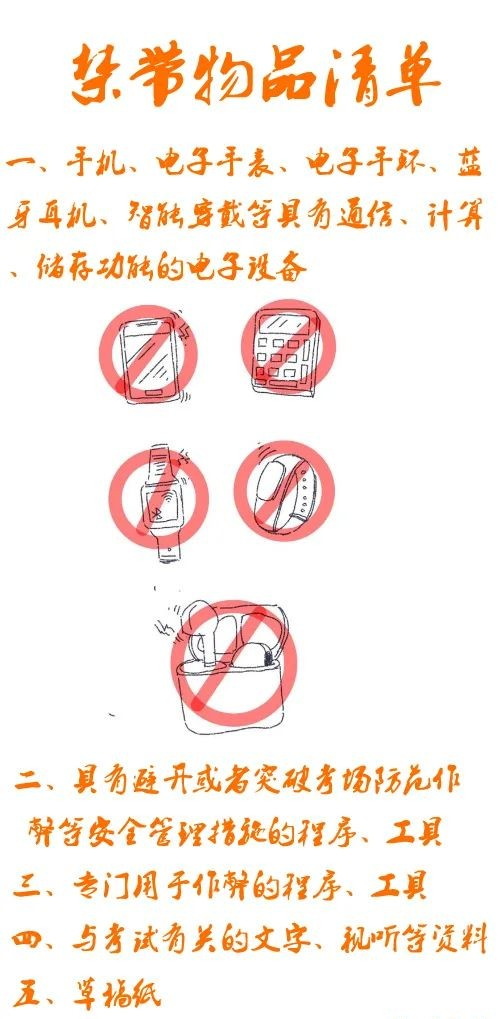 禁带物品清单

一、手机、电子手表、电子手环、蓝牙耳机、智能穿戴等具有通信、计算、储存功能的电子设备

二、具有避开或者突破考场防范作弊等安全管理措施的程序、工具

三、专门用于作弊的程序、工具

四、与考试有关的文字、视听等资料

五、草稿纸